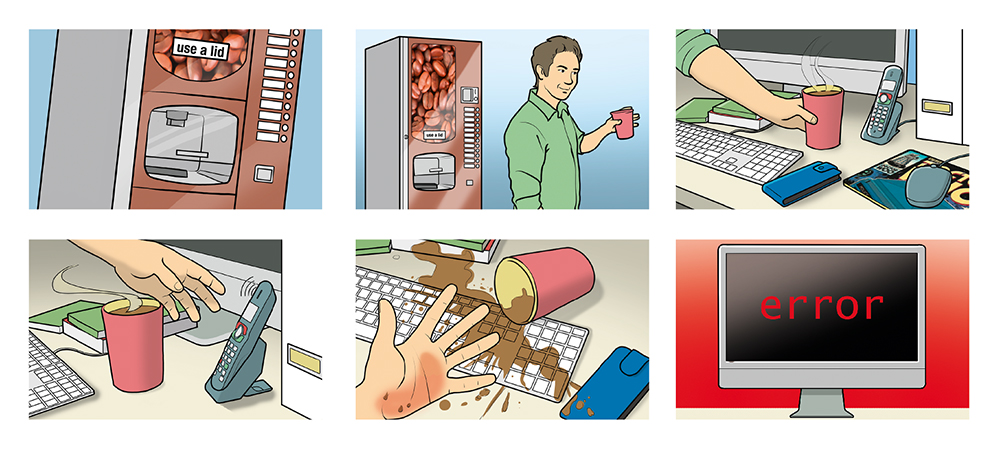 use a lid

use a lid

error